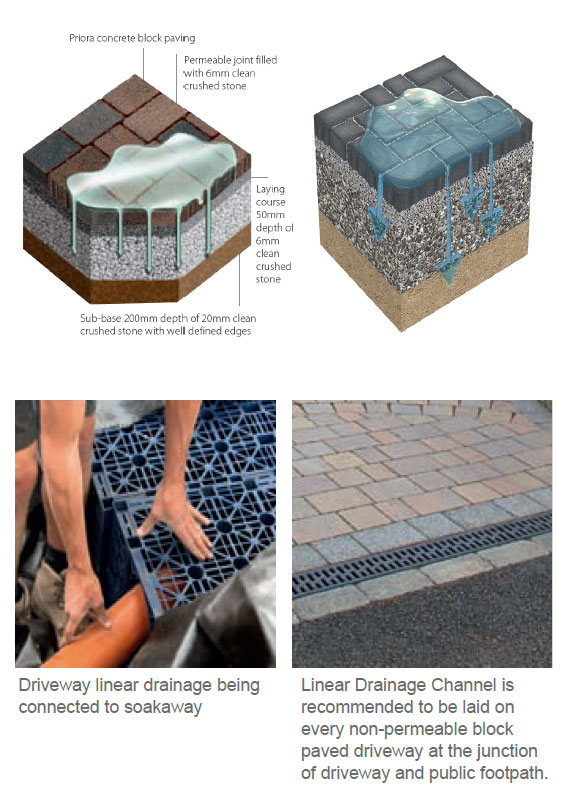 Priora concrete block paving

Permeable joint filled with 6mm clean crushed stone

Laying course 50mm depth of 6mm clean crushed stone

Sub-base 200mm depth of 20mm clean crushed stone with well defined edges

Driveway linear drainage being connected to soakaway

Linear Drainage Channel is recommended to be laid on every non-permeable block paved driveway at the junction of driveway and public footpath.